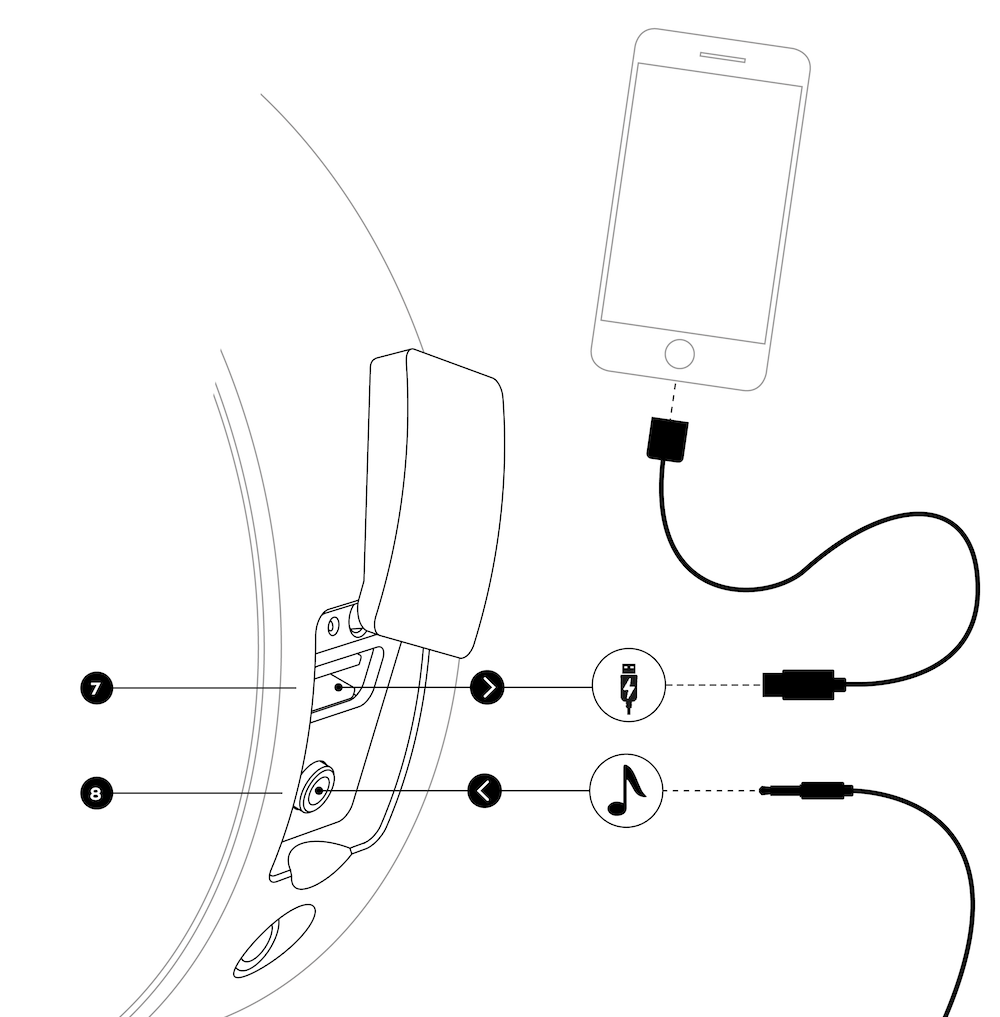 7

8