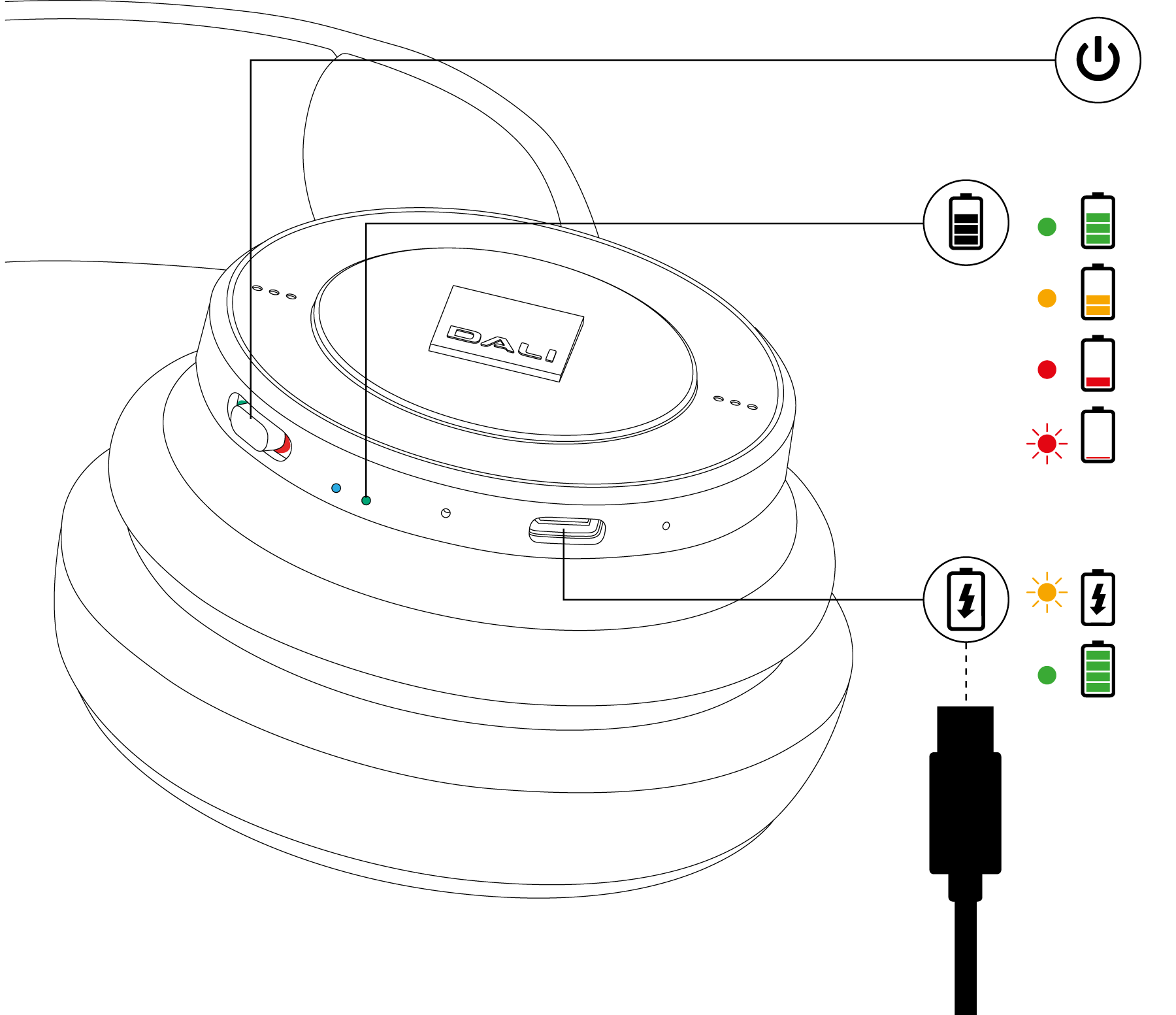 DALI